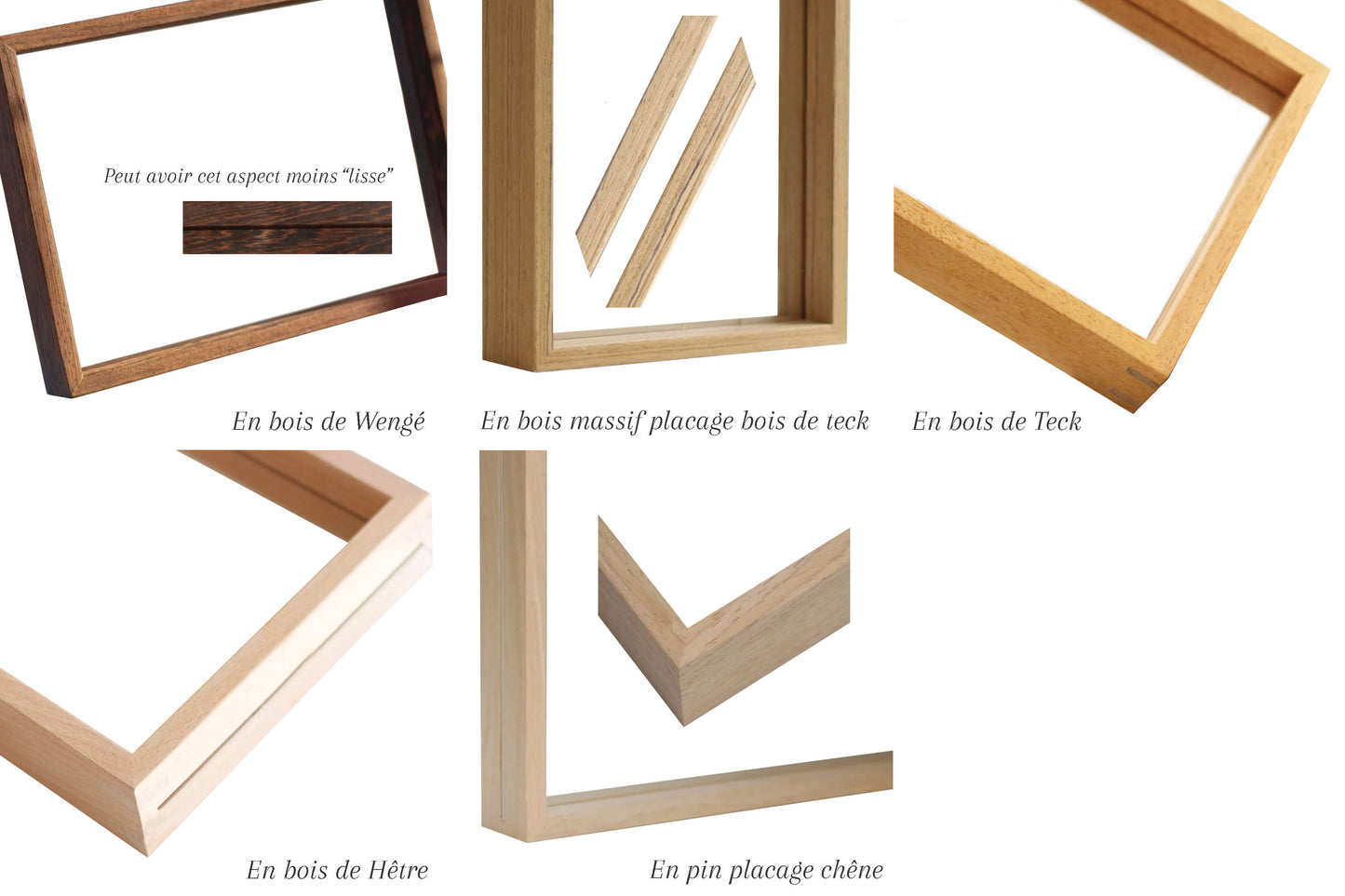 Peut avoir cet aspect moins “lisse”

En bois de Wengé

En bois massif placage bois de teck

En bois de Teck

En bois de Hêtre

En pin placage chêne